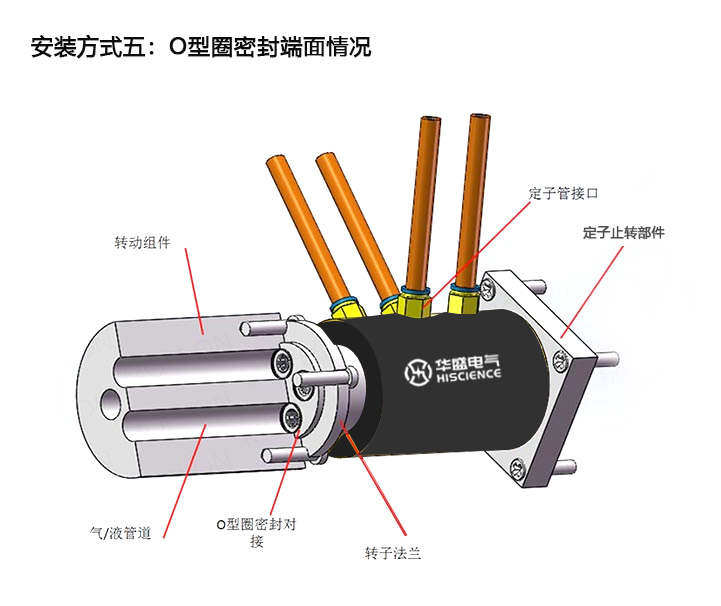 安装方式五：O型圈密封端面情况

定子管接口

定子止转部件

转动组件

华盛电气
HISCIENCE

气/液管道

O型圈密封对接

转子法兰